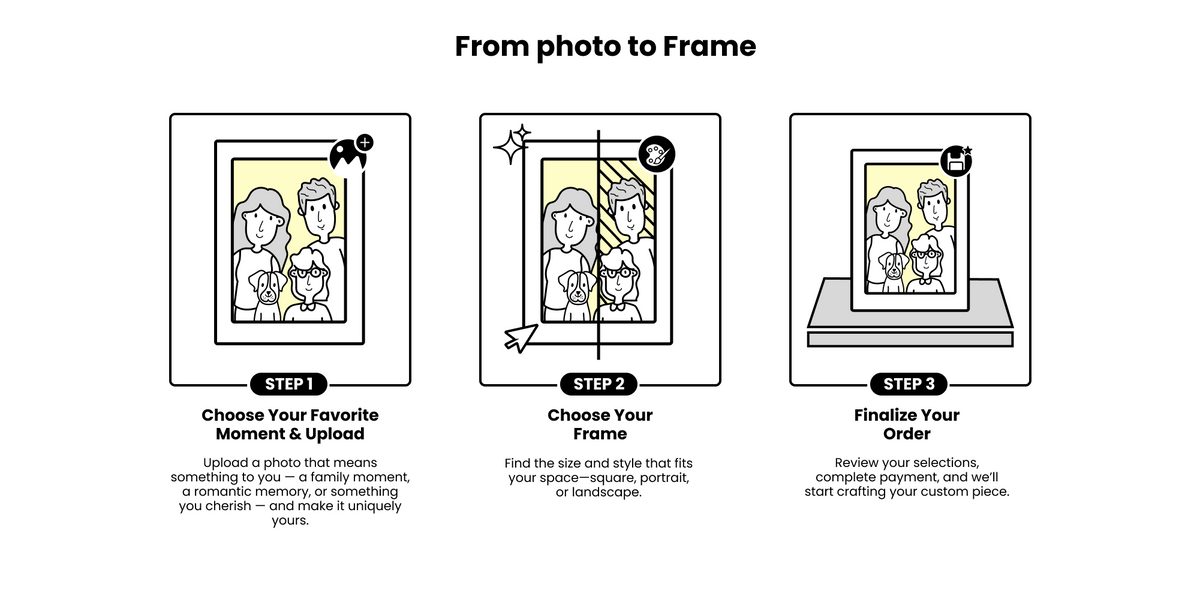 From photo to Frame

STEP 1

Choose Your Favorite Moment & Upload

Upload a photo that means something to you — a family moment, a romantic memory, or something you cherish — and make it uniquely yours.

STEP 2

Choose Your Frame

Find the size and style that fits your space—square, portrait, or landscape.

STEP 3

Finalize Your Order

Review your selections, complete payment, and we'll start crafting your custom piece.